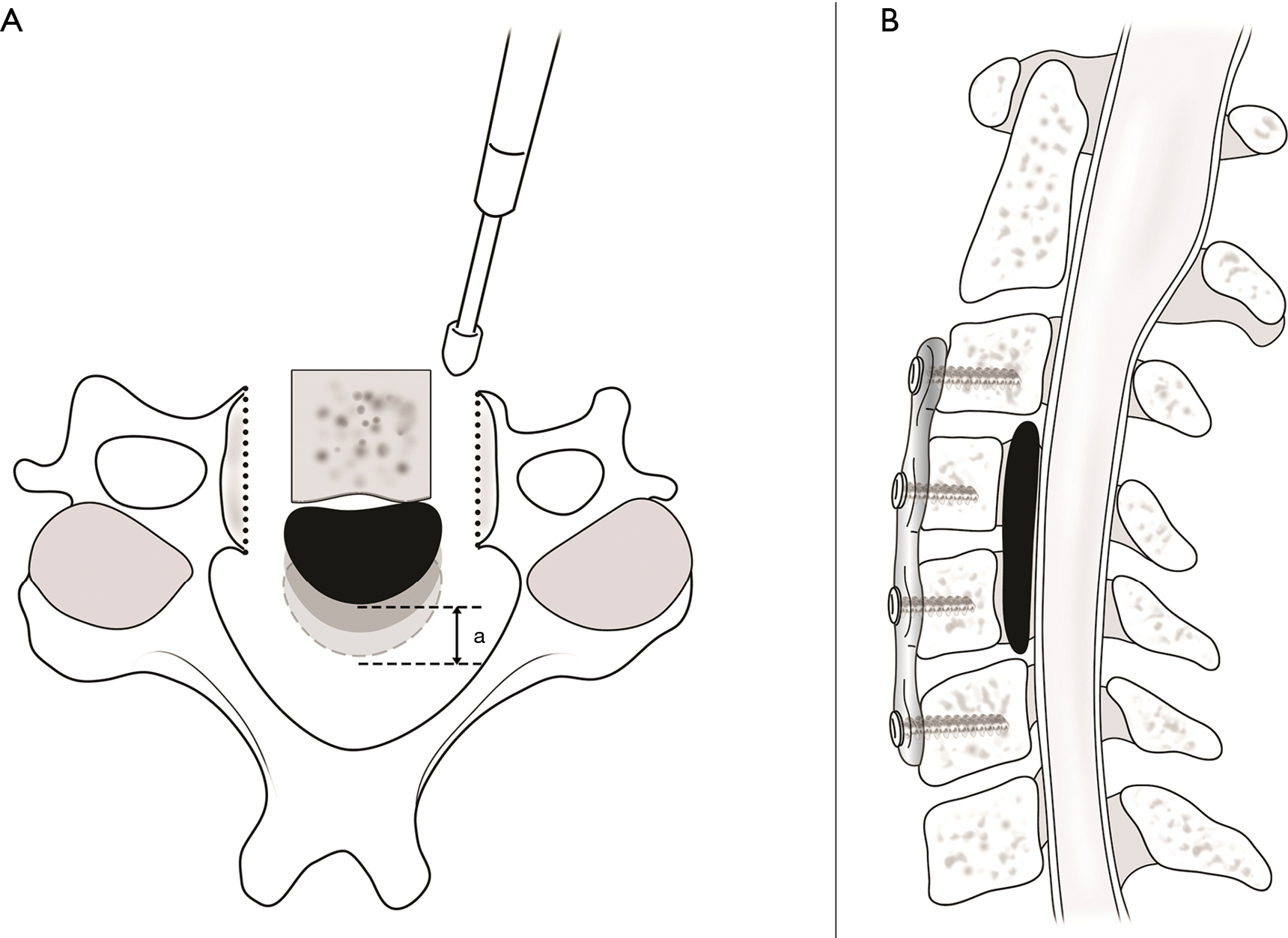 A

a

B