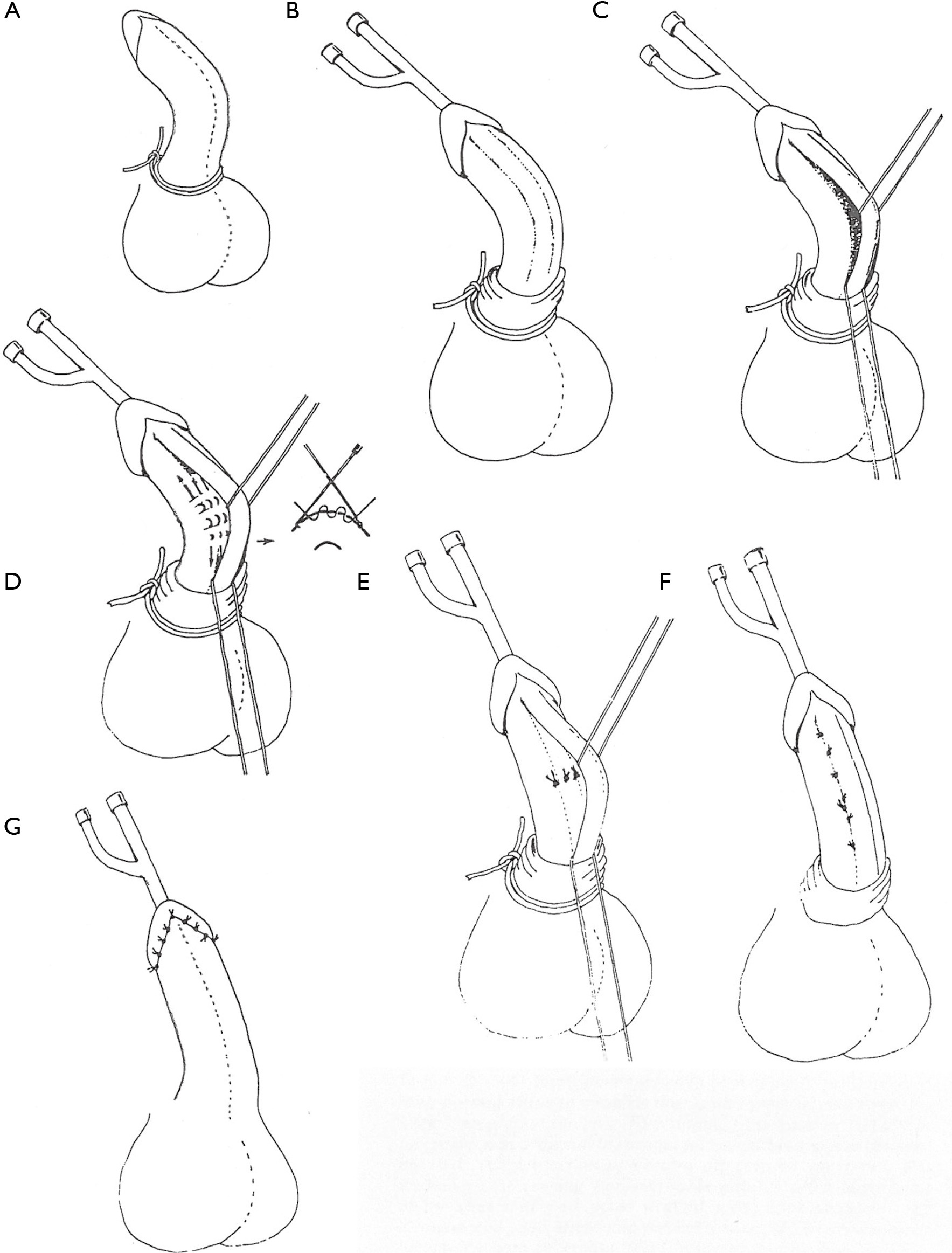 A

B

C

D

E

F

G